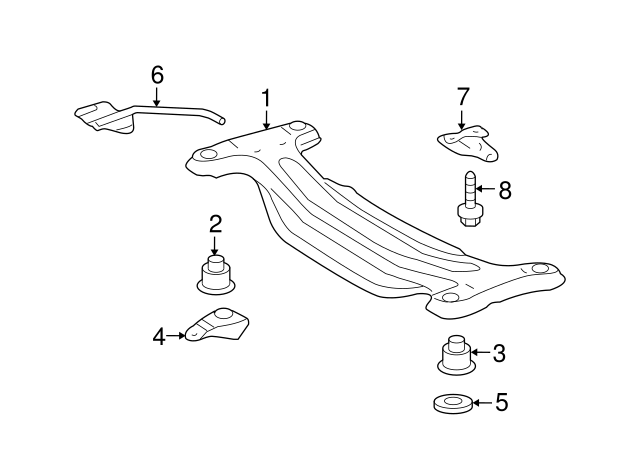 6
1
7
8
2
4
3
5