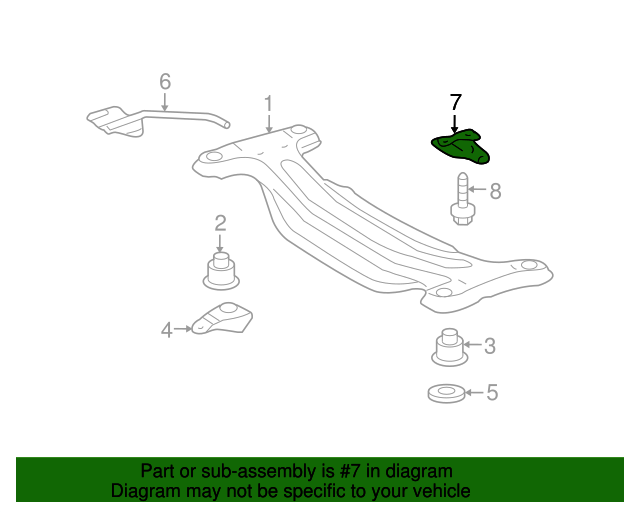 6
1
7
8
2
4
3
5

Part or sub-assembly is #7 in diagram
Diagram may not be specific to your vehicle