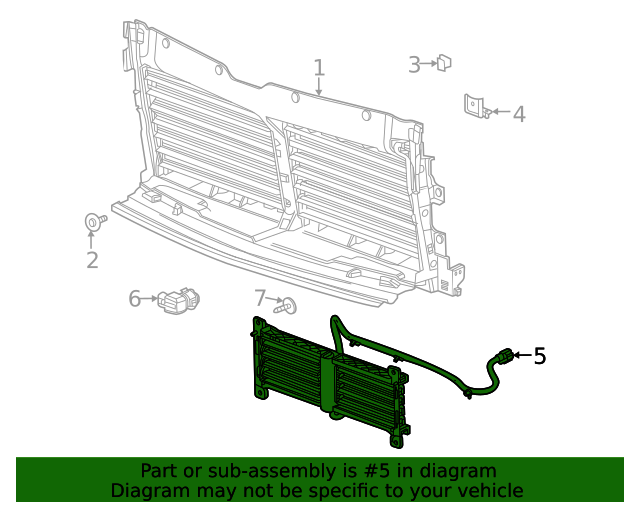 1
3
4
2
6
7
5
Part or sub-assembly is #5 in diagram
Diagram may not be specific to your vehicle