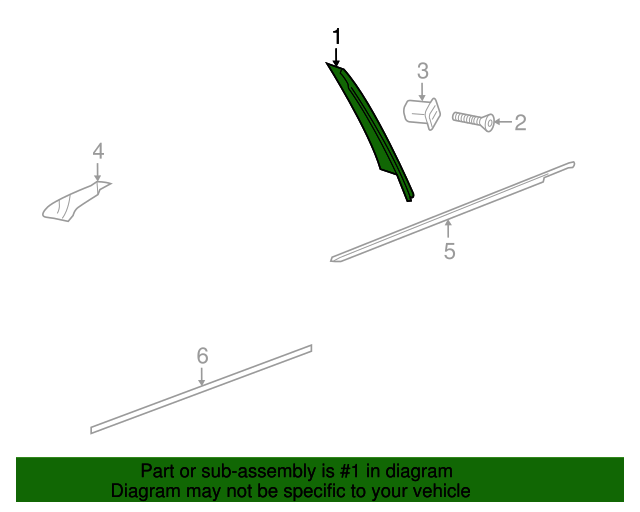 1
3
2
4
5
6
Part or sub-assembly is #1 in diagram
Diagram may not be specific to your vehicle