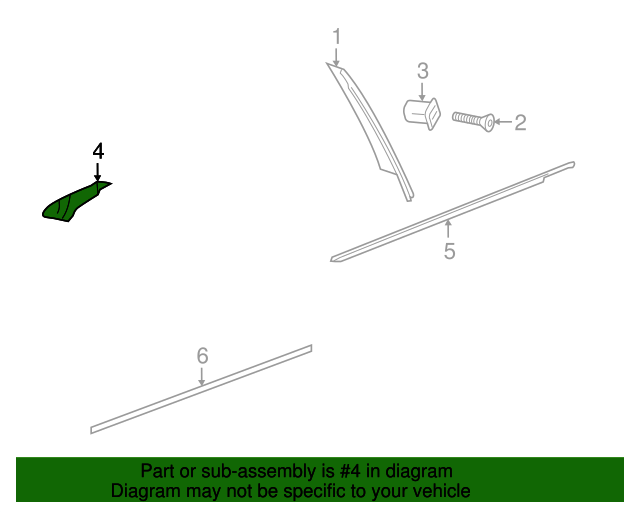 1
3
2
4
5
6
Part or sub-assembly is #4 in diagram
Diagram may not be specific to your vehicle