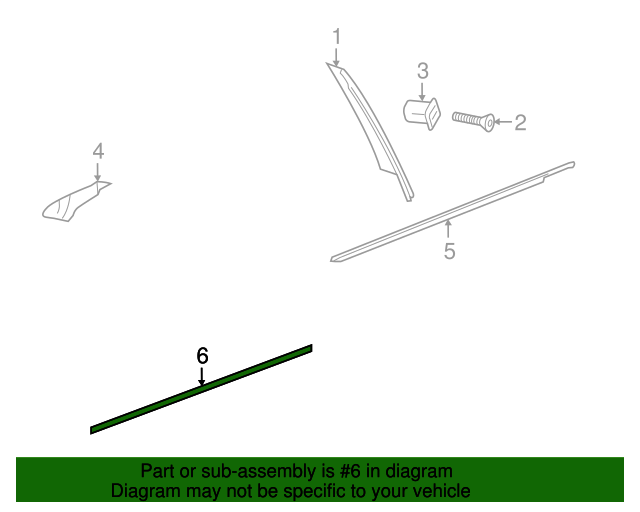 1
3
2
4
5
6

Part or sub-assembly is #6 in diagram
Diagram may not be specific to your vehicle