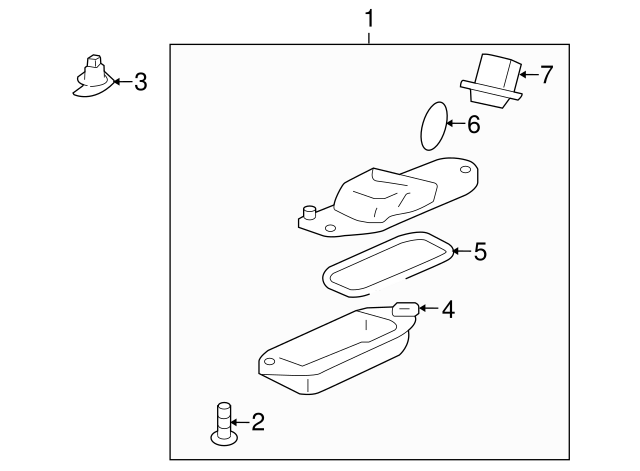 1
3
7
6
5
4
2