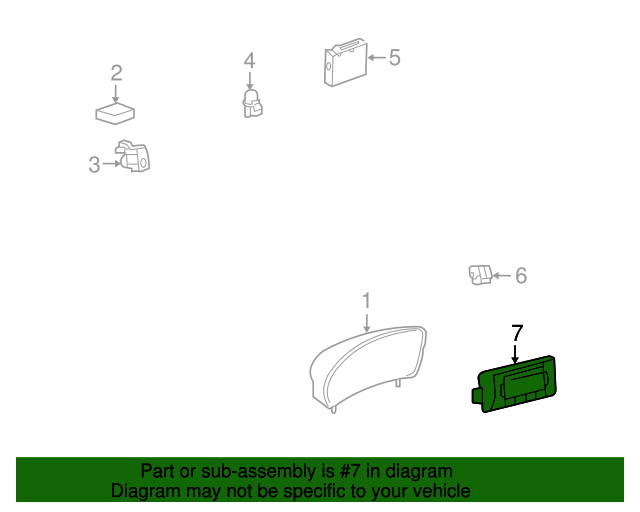 2

4

5

3

6

1

7

Part or sub-assembly is #7 in diagram
Diagram may not be specific to your vehicle