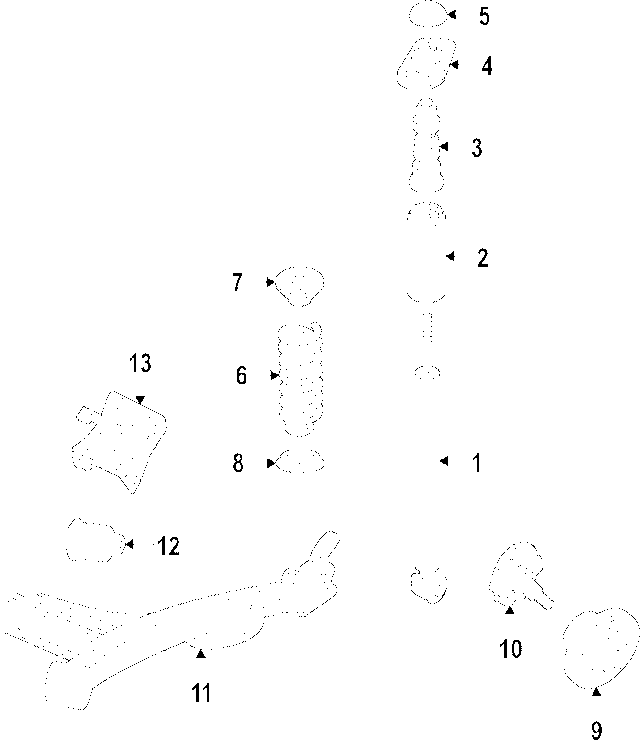 5
4
3
2
7
13
6
8
1
12
10
11
9