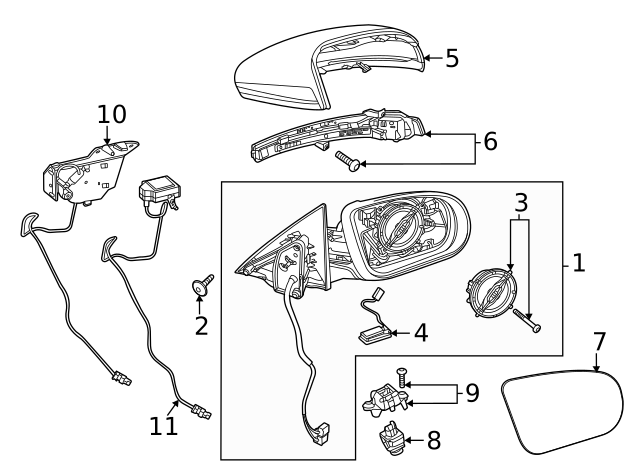 5
10
6
3
1
2
4
7
9
11
8