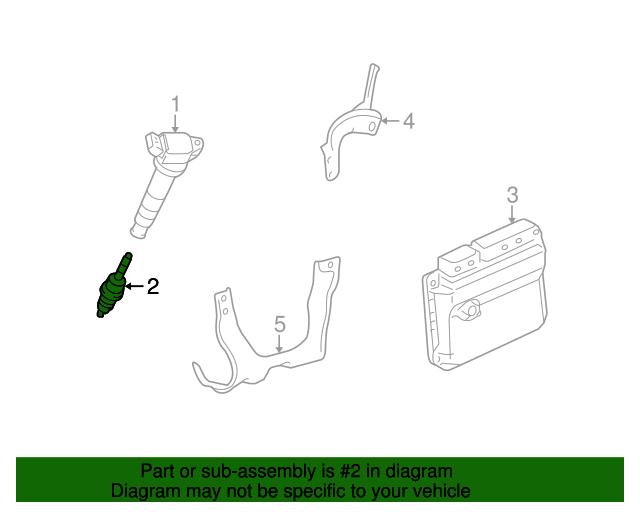 1

4

3

2

5

Part or sub-assembly is #2 in diagram
Diagram may not be specific to your vehicle