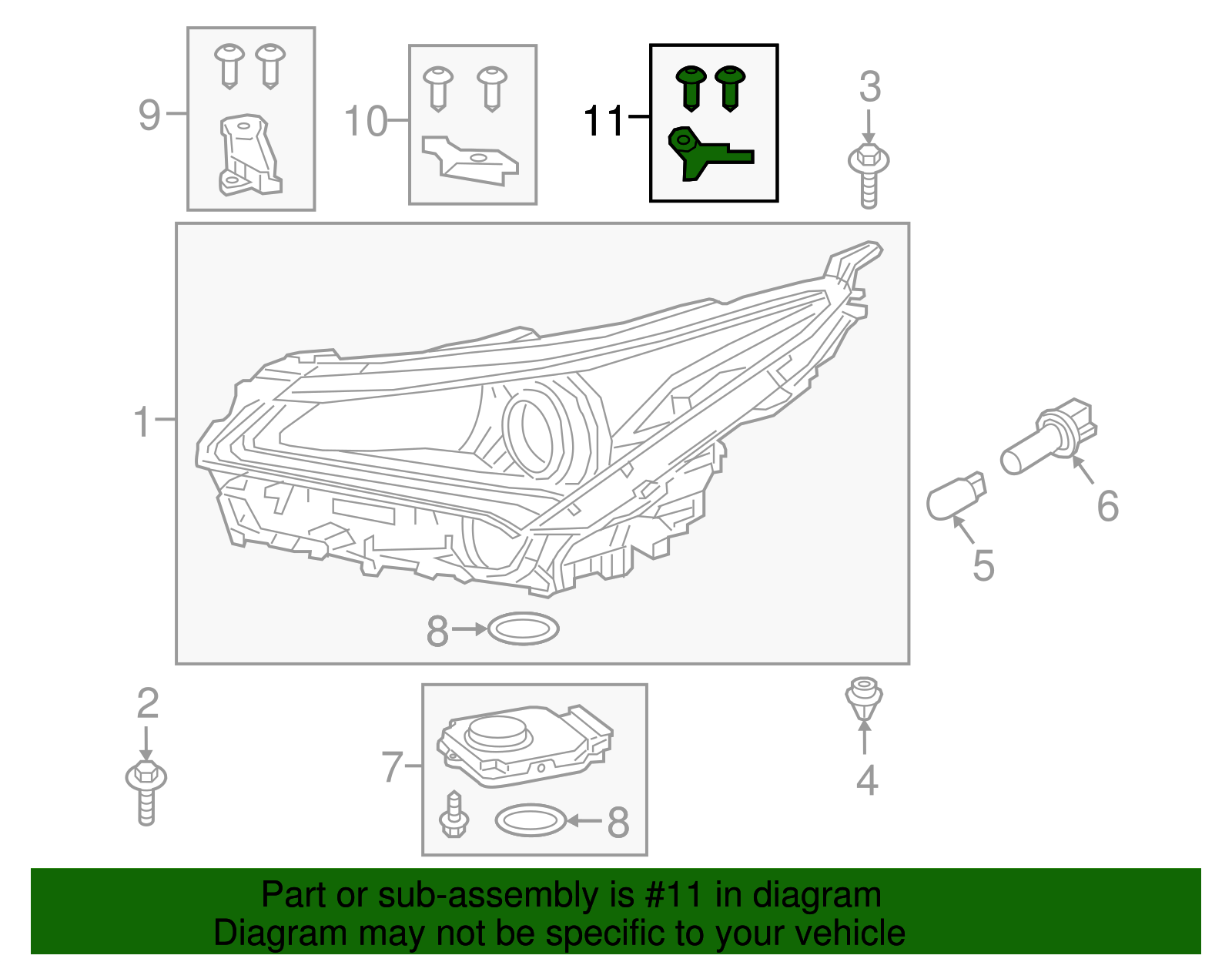 9
10
11
3
1
6
5
8
2
7
8
4

Part or sub-assembly is #11 in diagram
Diagram may not be specific to your vehicle