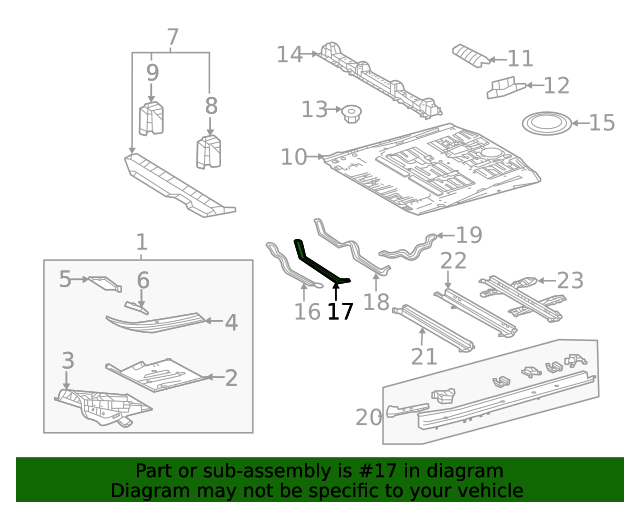 7
9
8
14
11
12
13
15
10
1
5
6
4
3
2
19
22
23
16
17
18
21
20

Part or sub-assembly is #17 in diagram
Diagram may not be specific to your vehicle