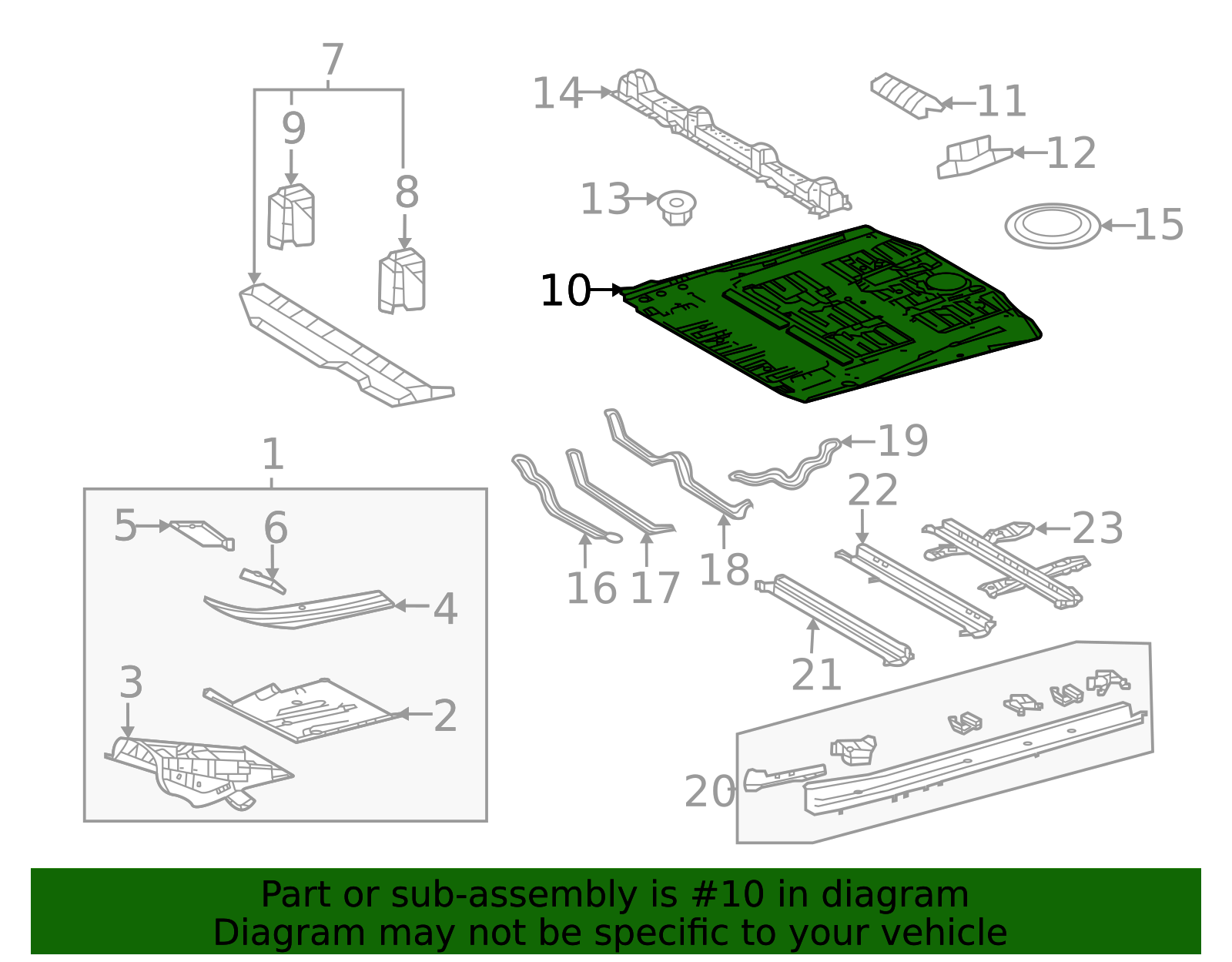 7
9
8
14
11
12
13
15
10
1
5
6
4
3
2
19
22
23
16
17
18
21
20

Part or sub-assembly is #10 in diagram
Diagram may not be specific to your vehicle