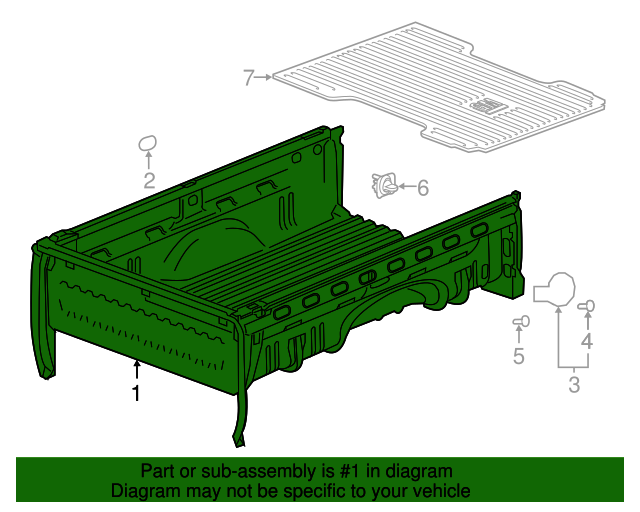 7
2
6
1
5
4
3
Part or sub-assembly is #1 in diagram
Diagram may not be specific to your vehicle