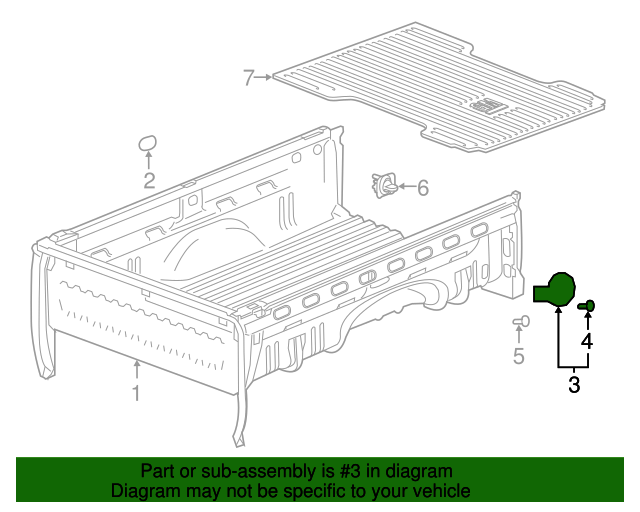 7
2
6
4
5
3
1

Part or sub-assembly is #3 in diagram
Diagram may not be specific to your vehicle