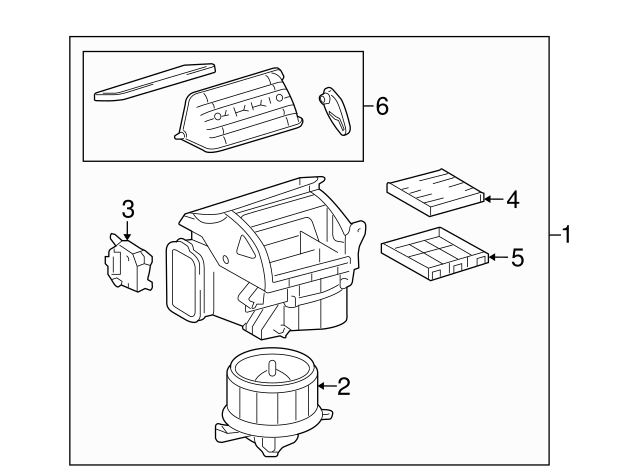 6
3
4
1
5
2