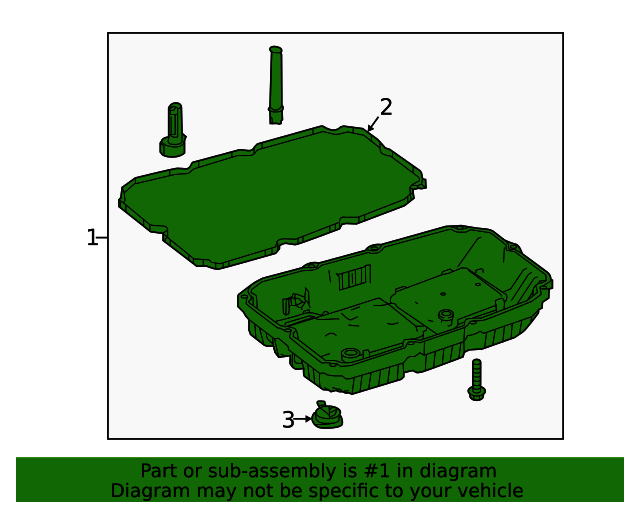 2
1
3
Part or sub-assembly is #1 in diagram
Diagram may not be specific to your vehicle