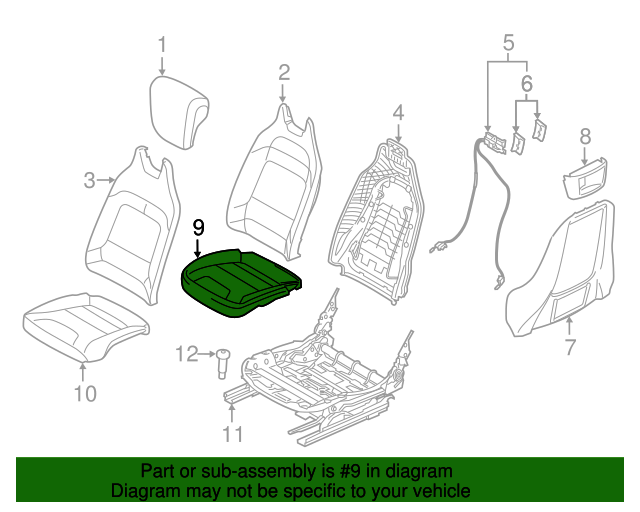 1
2
3
4
5
6
8
9
7
12
10
11

Part or sub-assembly is #9 in diagram
Diagram may not be specific to your vehicle