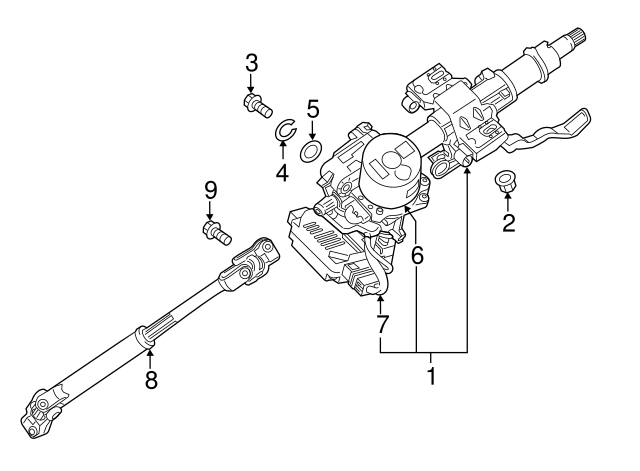 3
5
4
9
2
6
7
8
1