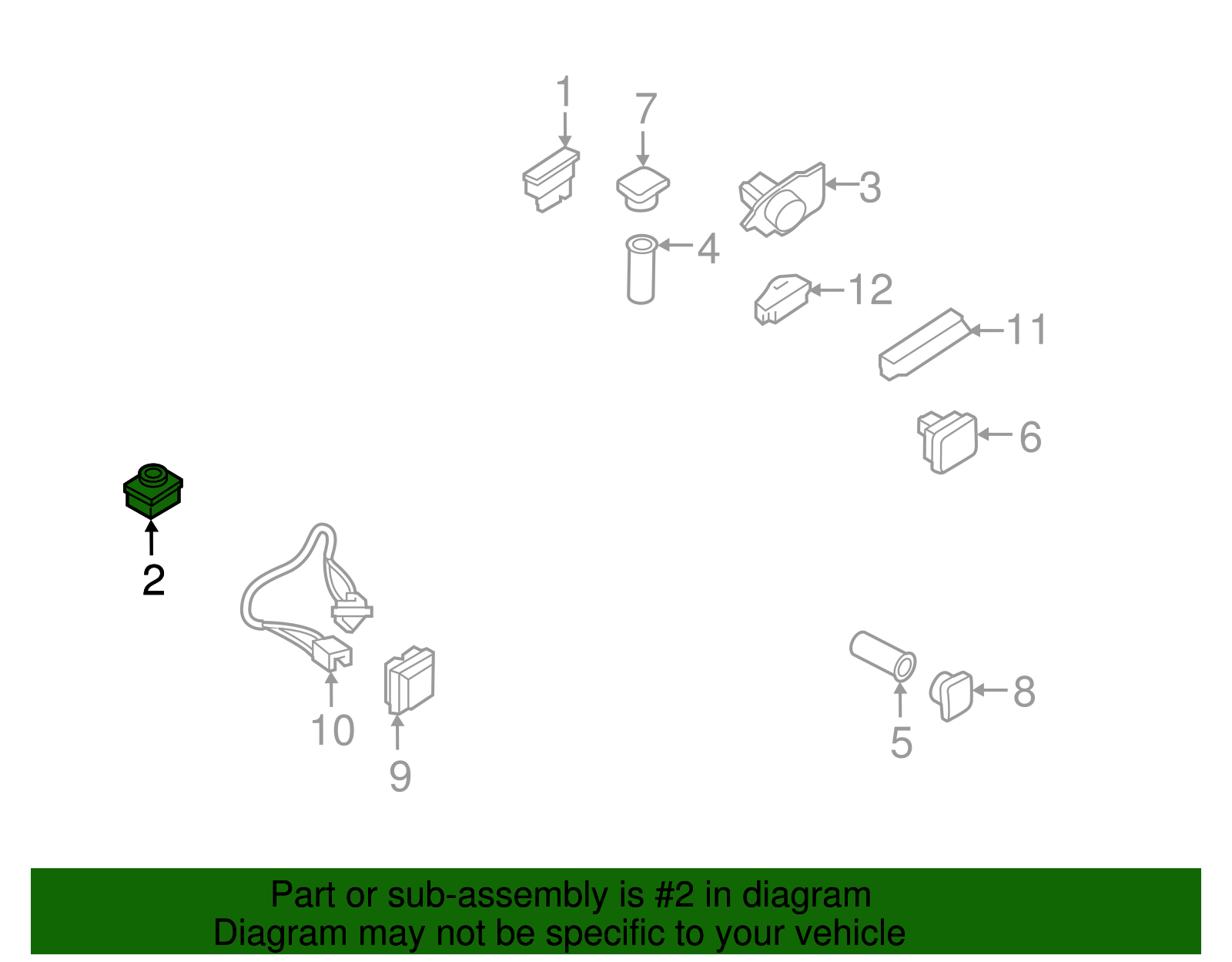 1
7
3
4
12
11
6
2
10
9
5
8

Part or sub-assembly is #2 in diagram
Diagram may not be specific to your vehicle