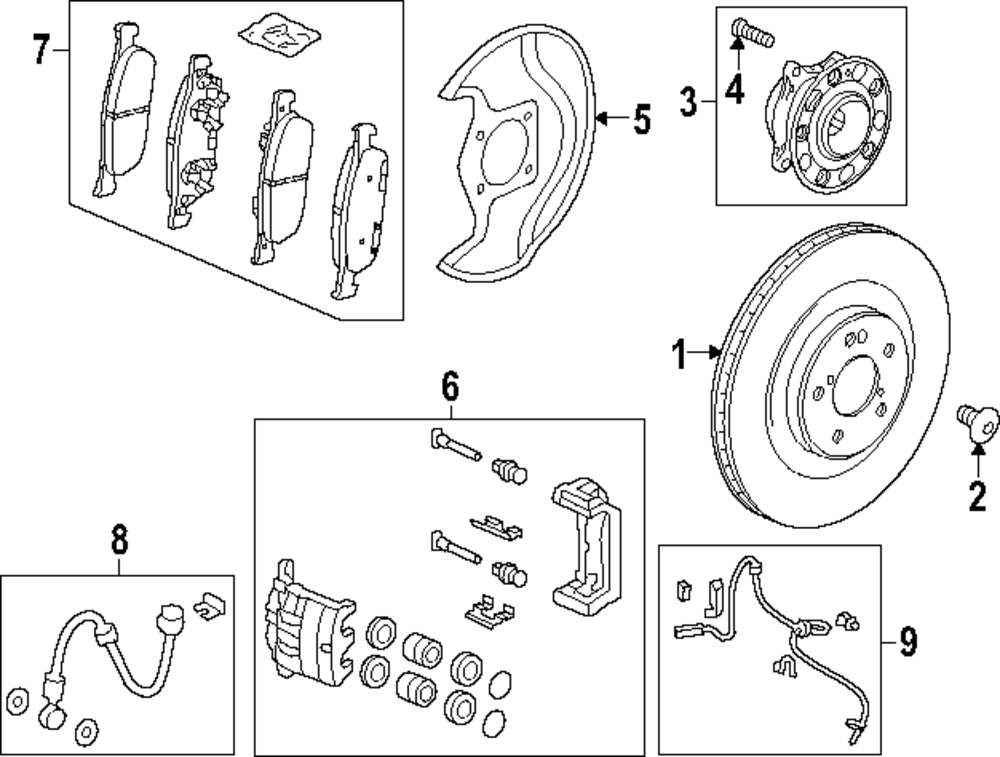 7
5
3
4
1
2
6
8
9