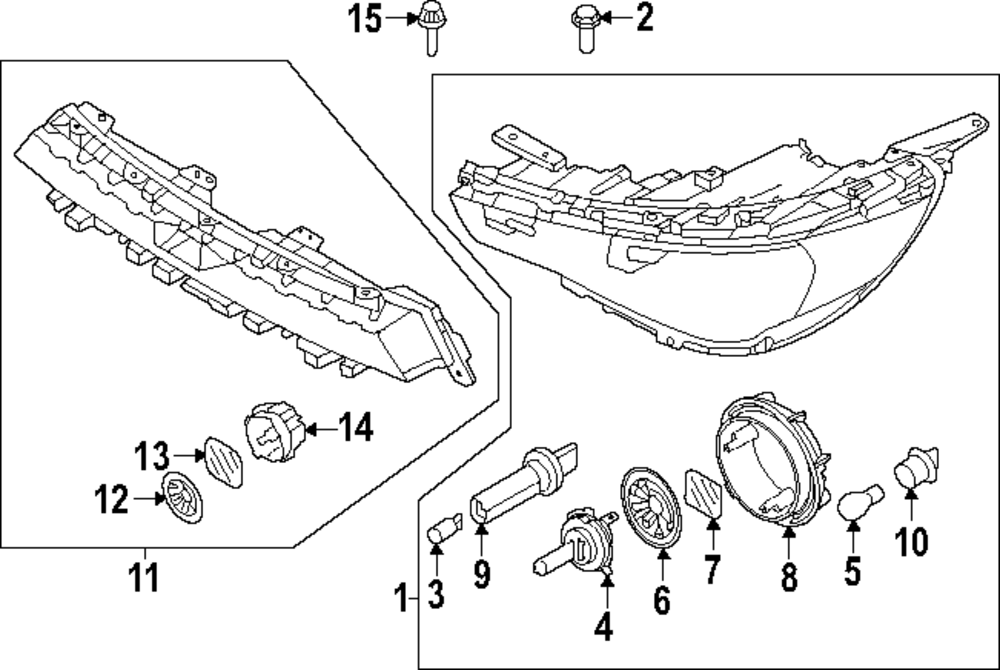 15
2
14
13
12
11
1
3
9
4
6
7
8
5
10