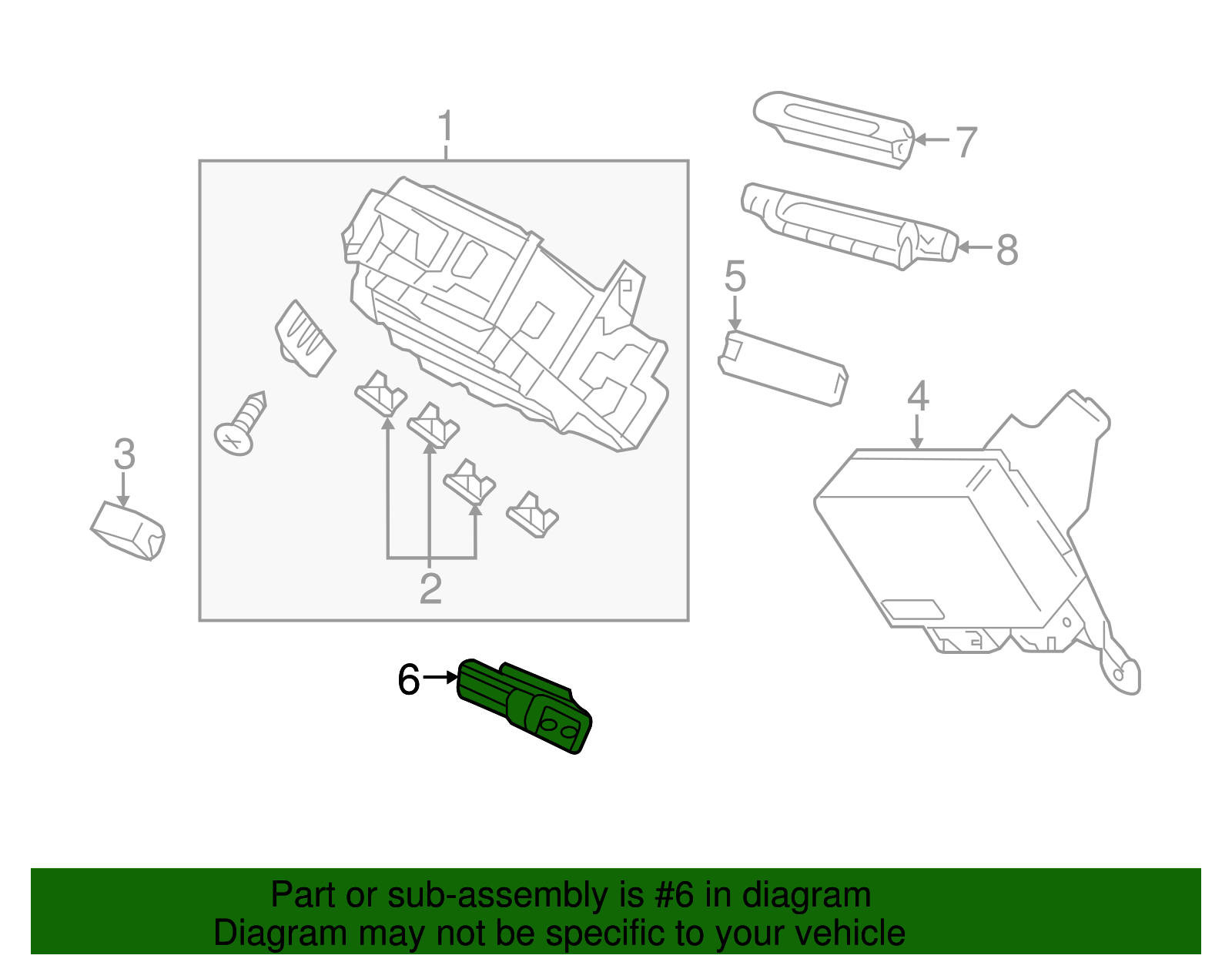 1
7
8
5
4
3
2
6

Part or sub-assembly is #6 in diagram
Diagram may not be specific to your vehicle