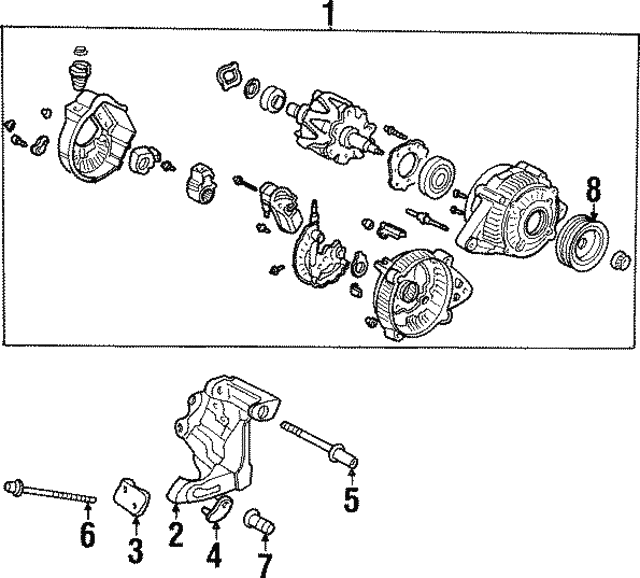 1

8

5

6

3

2

4

7