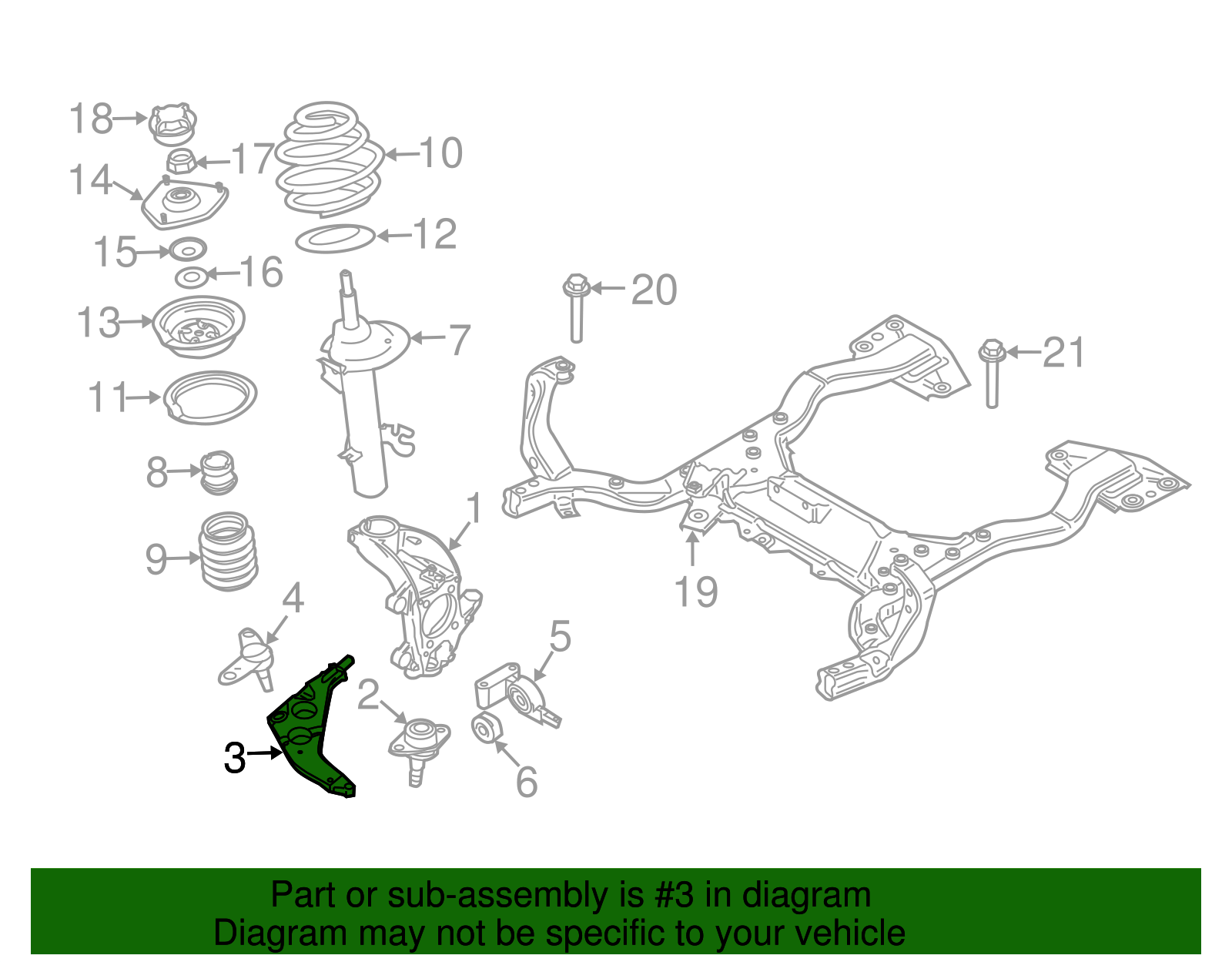 18
17
10
14
12
15
16
20
13
7
21
11
8
1
9
19
4
5
2
3
6

Part or sub-assembly is #3 in diagram
Diagram may not be specific to your vehicle