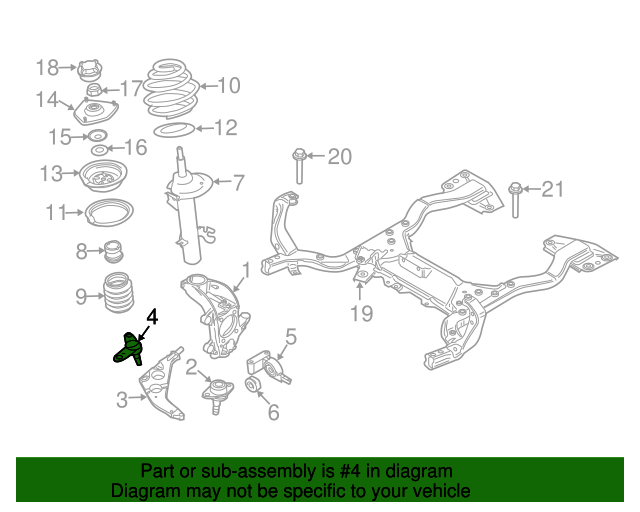 18
17
10
14
12
15
16
20
13
7
21
11
8
1
9
19
4
5
2
3
6

Part or sub-assembly is #4 in diagram
Diagram may not be specific to your vehicle