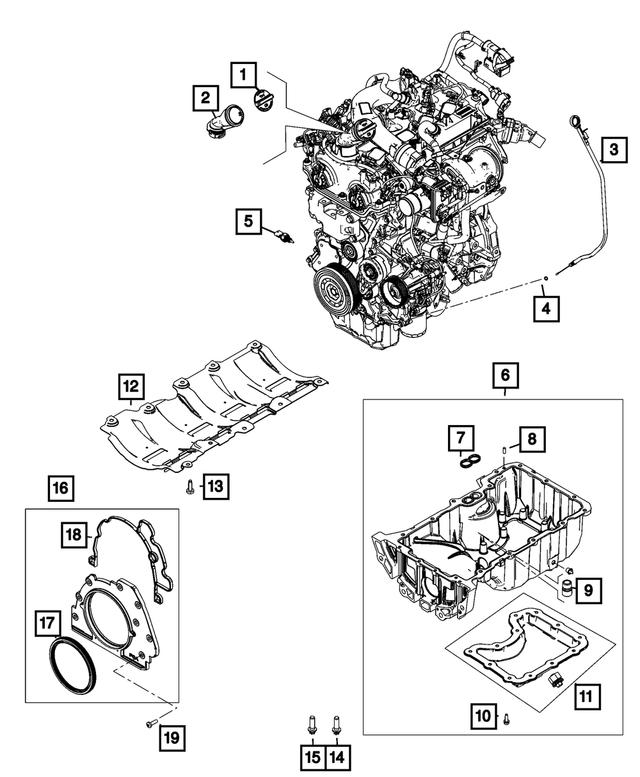 1
2
3
5
4
12
6
7
8
13
16
18
9
17
11
10
19
15
14