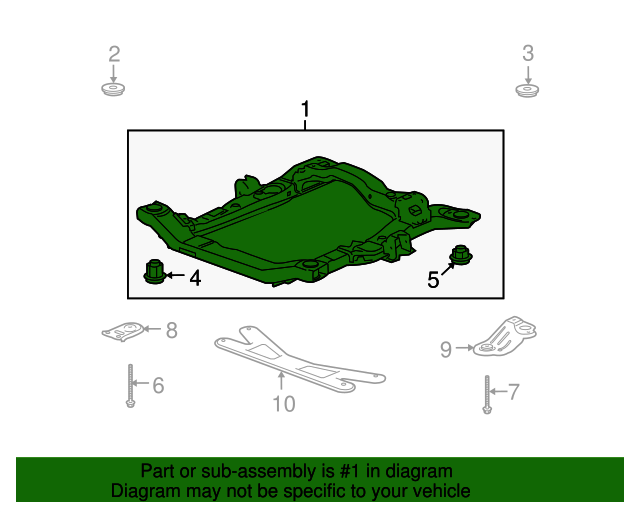 2
3
1
4
5
8
9
6
10
7

Part or sub-assembly is #1 in diagram
Diagram may not be specific to your vehicle