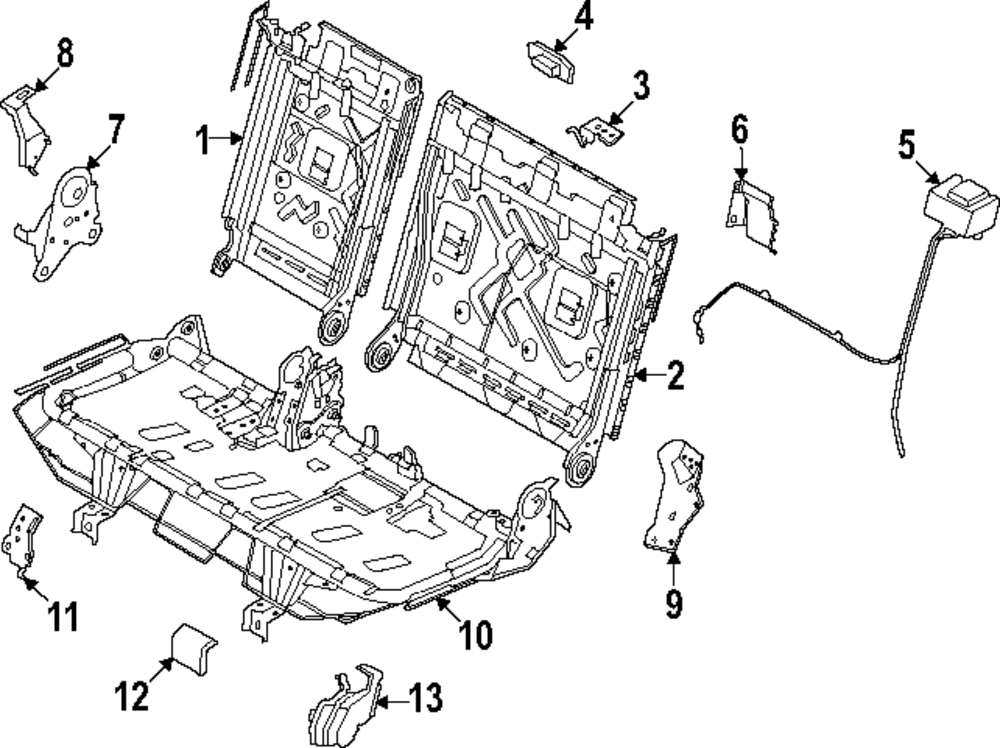 8
4
3
7
1
6
5
2
9
11
10
12
13