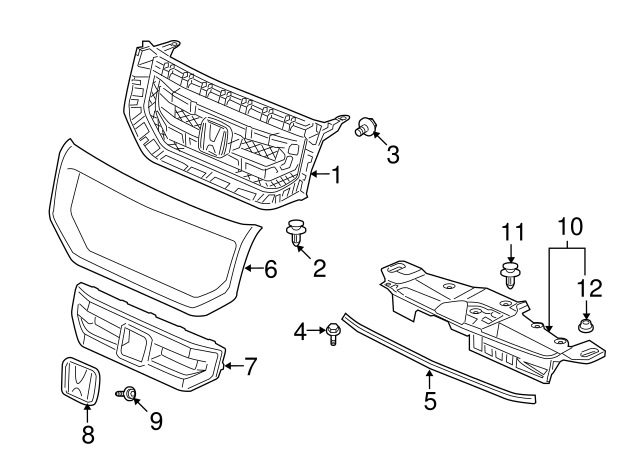 3
1
11
10
2
6
12
4
7
5
9
8