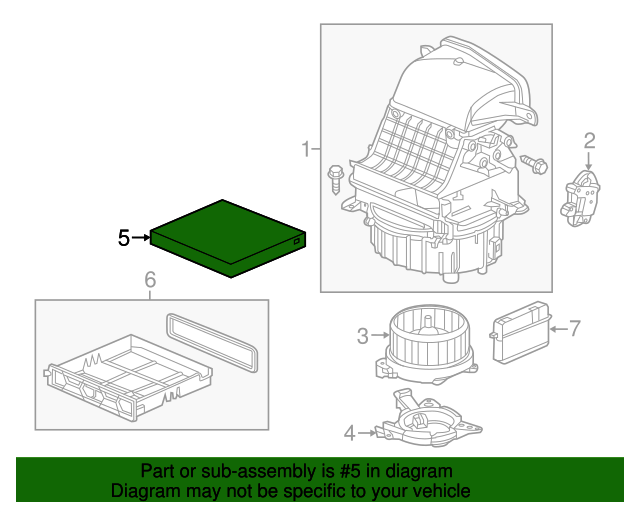 1
2
5
6
3
7
4
Part or sub-assembly is #5 in diagram
Diagram may not be specific to your vehicle