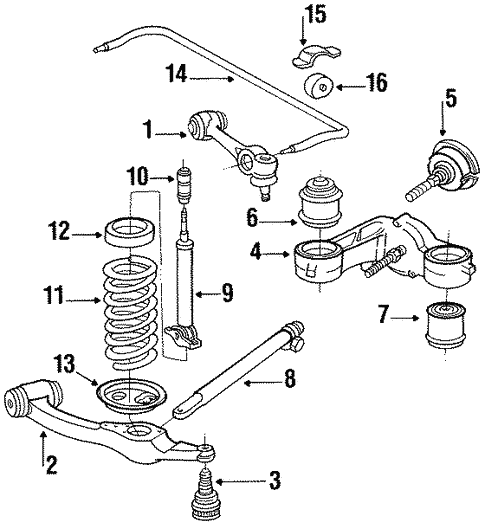 15
14
16
5
1
10
6
12
4
11
9
7
13
8
2
3