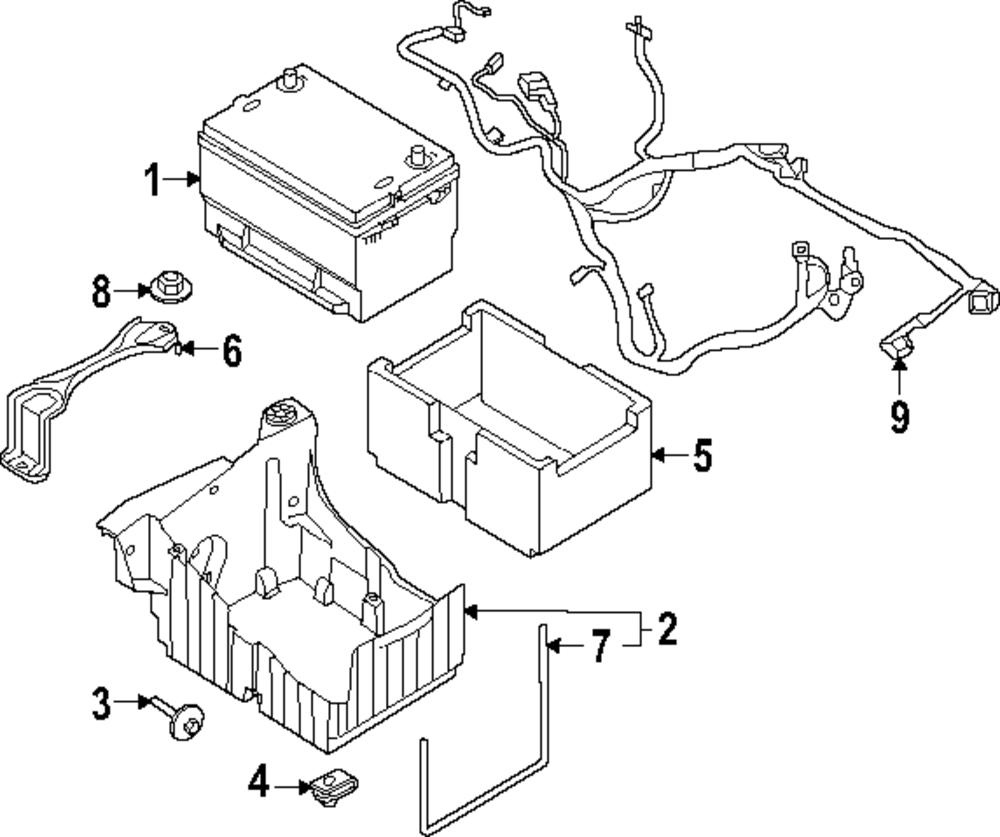 1
8
6
9
5
2
7
3
4