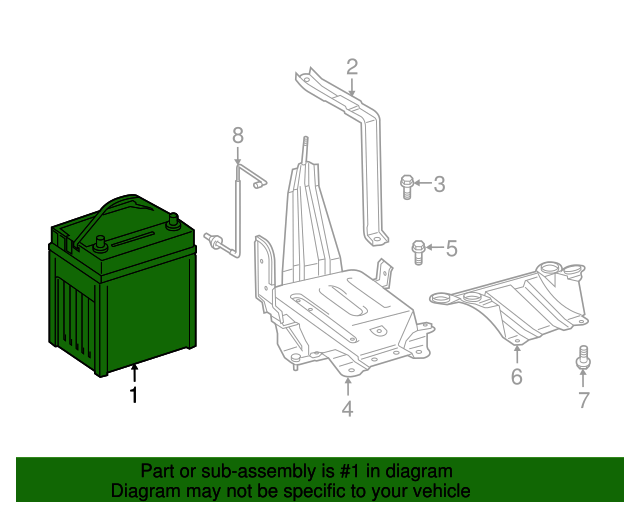 2

8

3

5

1

4

6

7

Part or sub-assembly is #1 in diagram
Diagram may not be specific to your vehicle