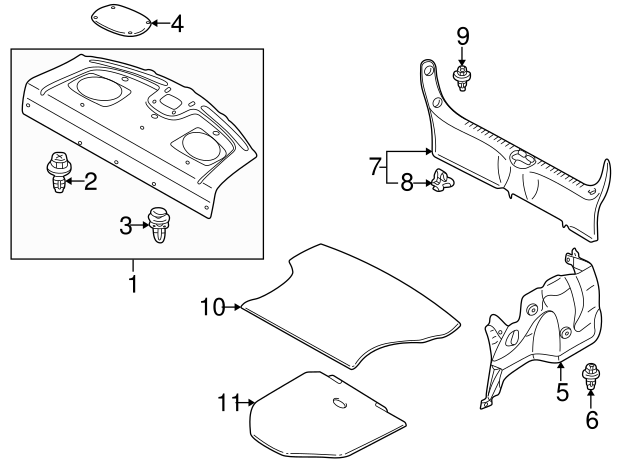 4
9
2
3
7
8
1
10
5
11
6