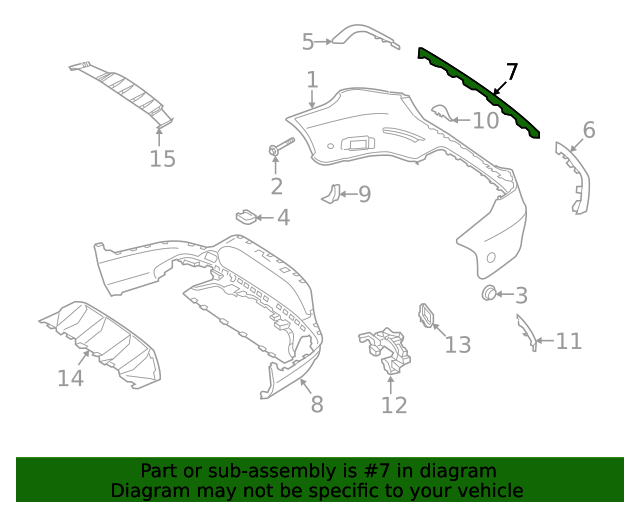 5
7
1
10
6
15
2
9
4
3
13
11
14
8
12

Part or sub-assembly is #7 in diagram
Diagram may not be specific to your vehicle