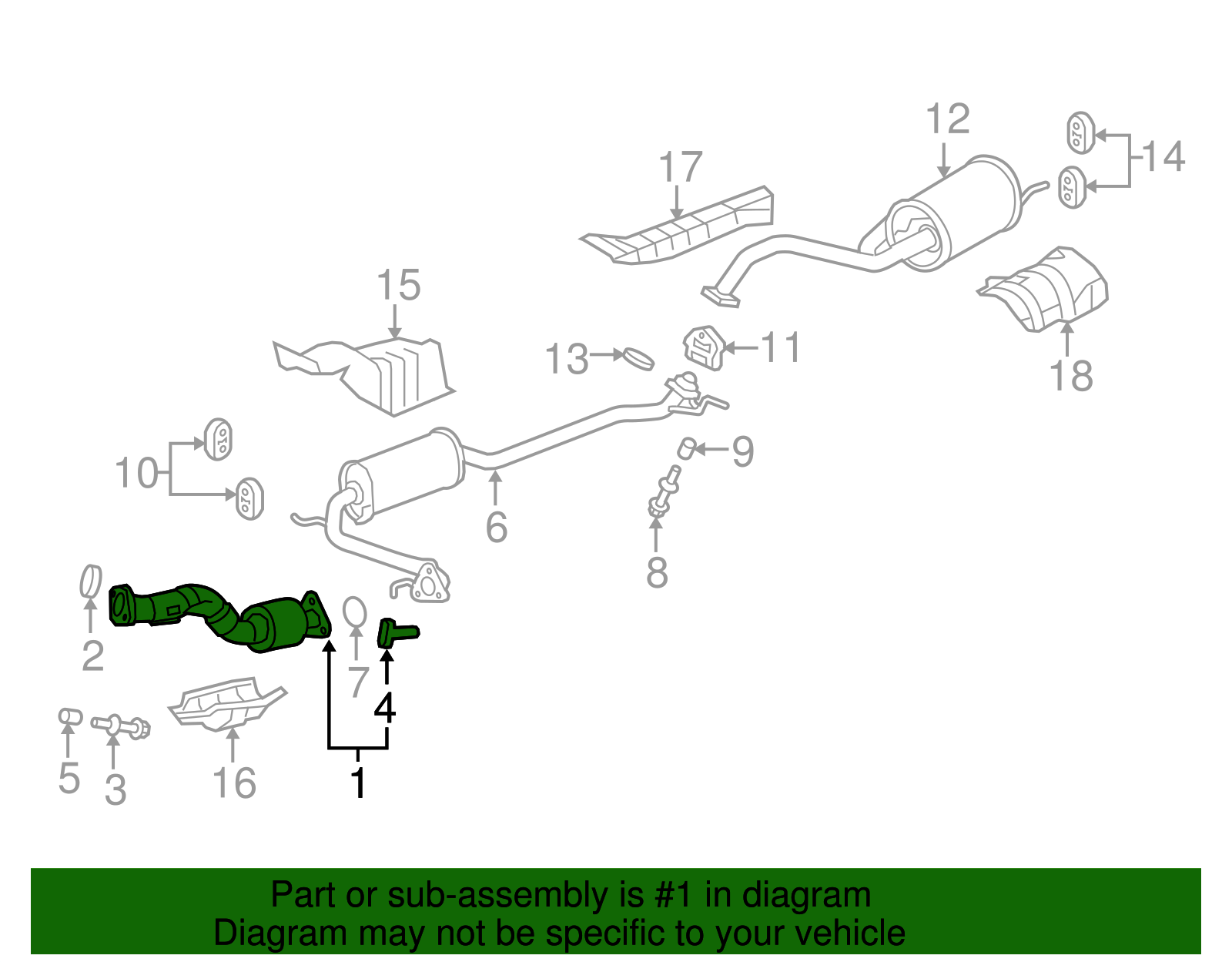 12
14
17
15
13
11
18
10
9
6
8
2
7
4
5
3
16
1

Part or sub-assembly is #1 in diagram
Diagram may not be specific to your vehicle