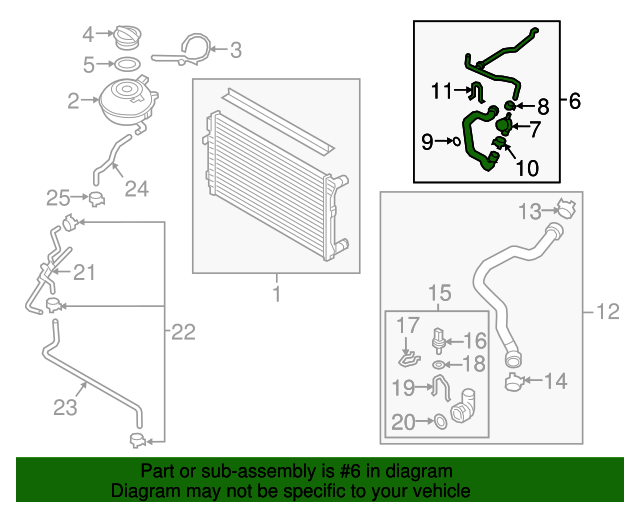 4
5
3
2
24
25
21
22
23
1
11
8
6
7
9
10
13
12
15
17
16
18
19
14
20

Part or sub-assembly is #6 in diagram
Diagram may not be specific to your vehicle