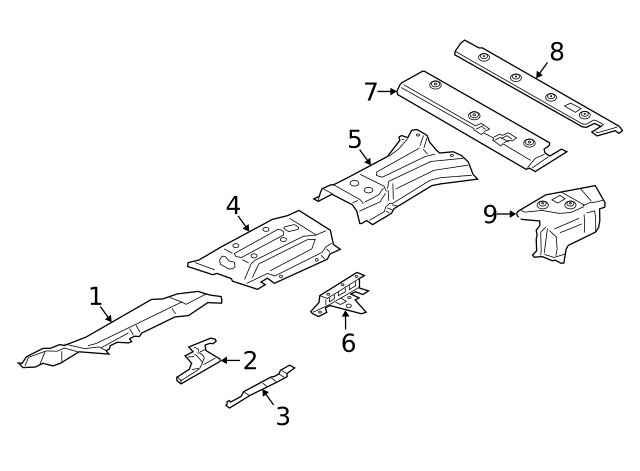 8
7
5
9
4
1
6
2
3