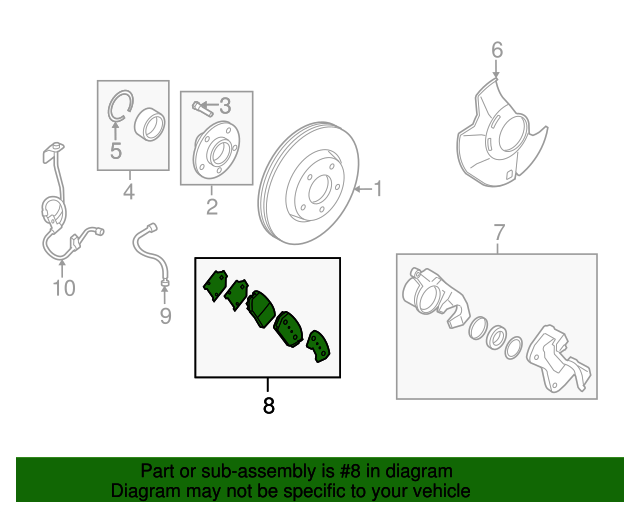 6

3

5

4

2

1

7

10

9

8

Part or sub-assembly is #8 in diagram
Diagram may not be specific to your vehicle