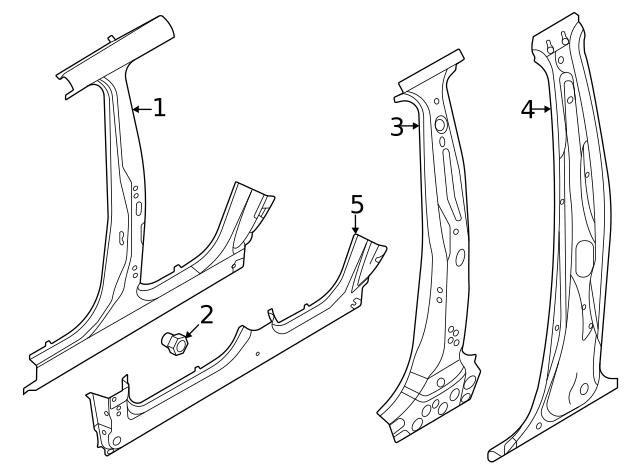 1
3
4
5
2