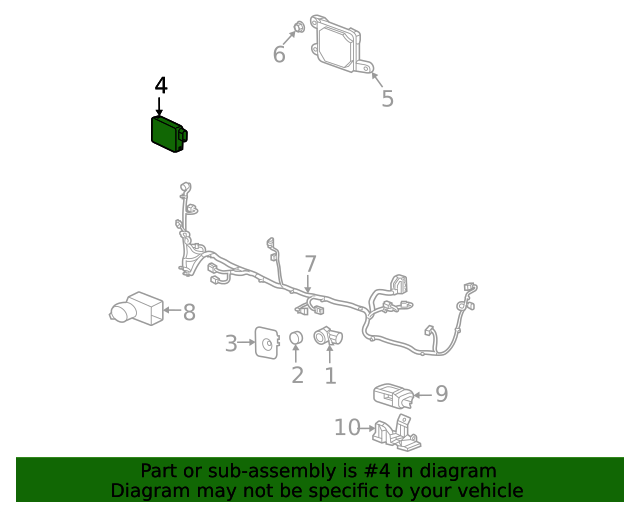 6

5

4

7

8

3

2

1

9

10

Part or sub-assembly is #4 in diagram
Diagram may not be specific to your vehicle