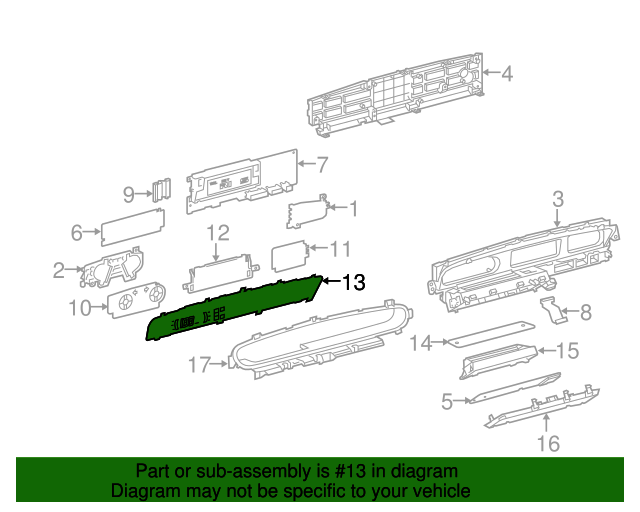 4
7
9
1
3
6
12
11
2
13
10
8
14
15
17
5
16

Part or sub-assembly is #13 in diagram
Diagram may not be specific to your vehicle