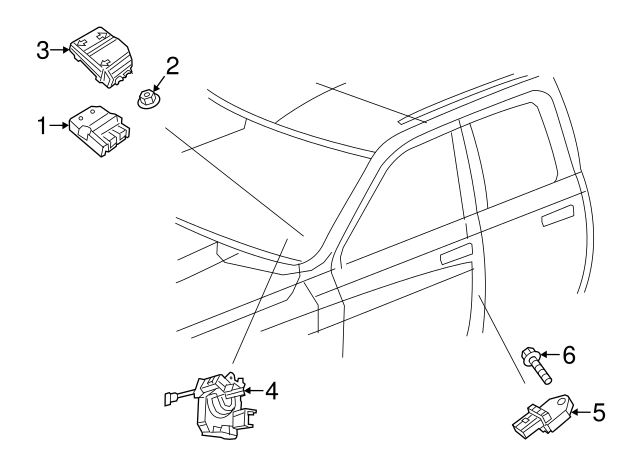 3
2
1
4
6
5