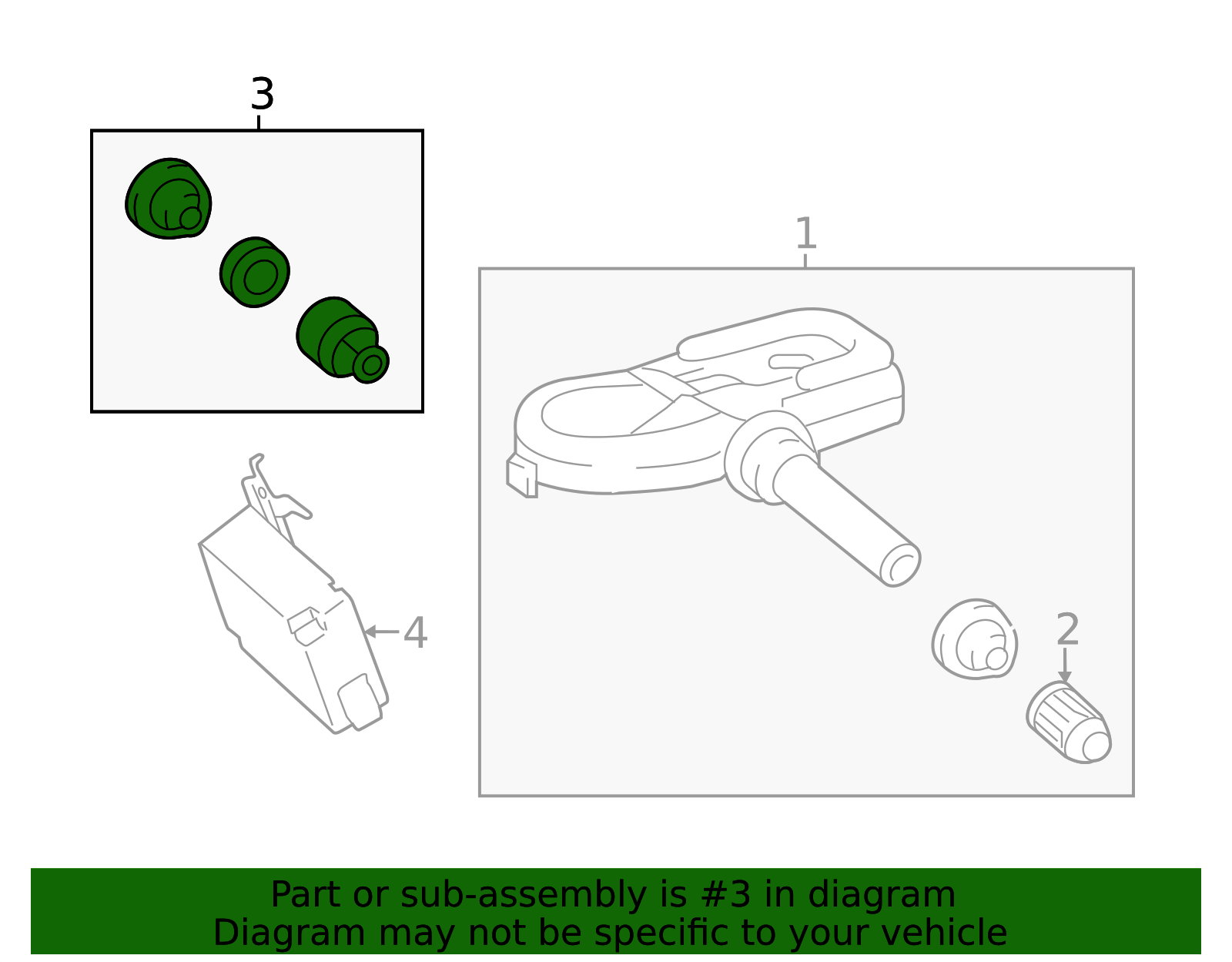 3

1

4

2

Part or sub-assembly is #3 in diagram
Diagram may not be specific to your vehicle