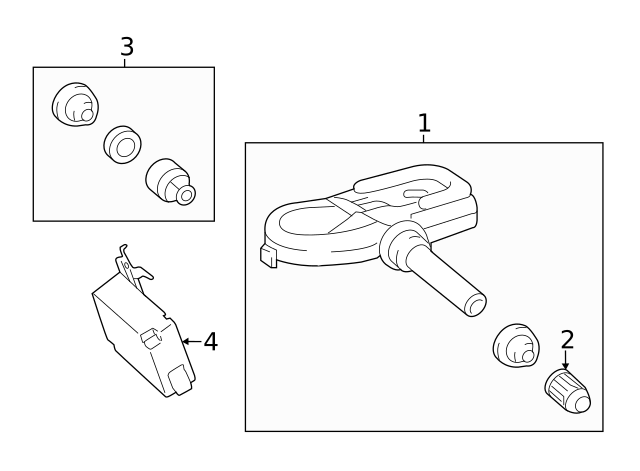 3

1

4

2