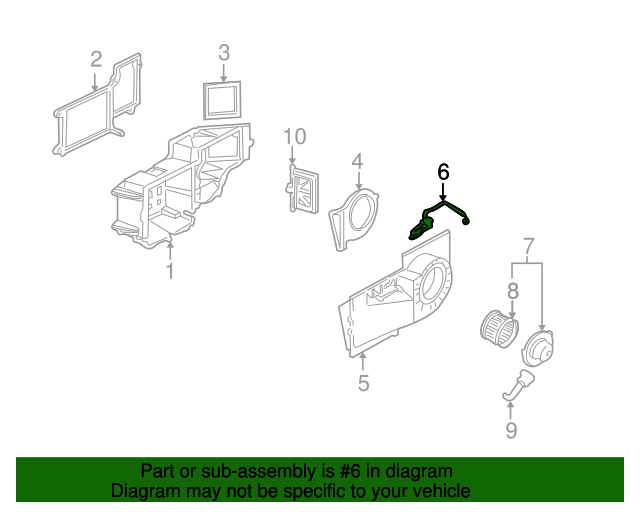 2
3
10
4
6
1
7
8
5
9

Part or sub-assembly is #6 in diagram
Diagram may not be specific to your vehicle