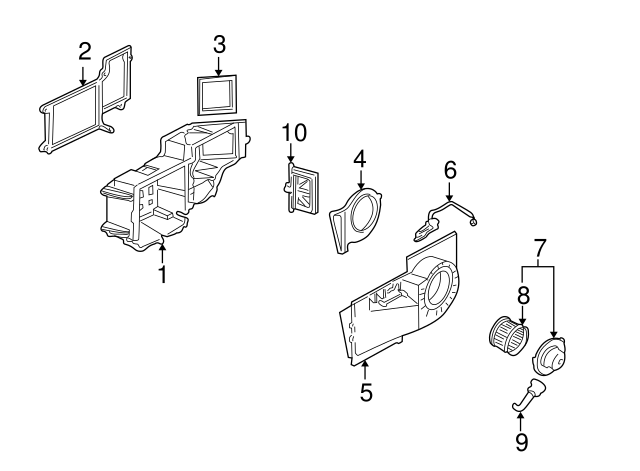 2
3
10
4
6
1
7
8
5
9