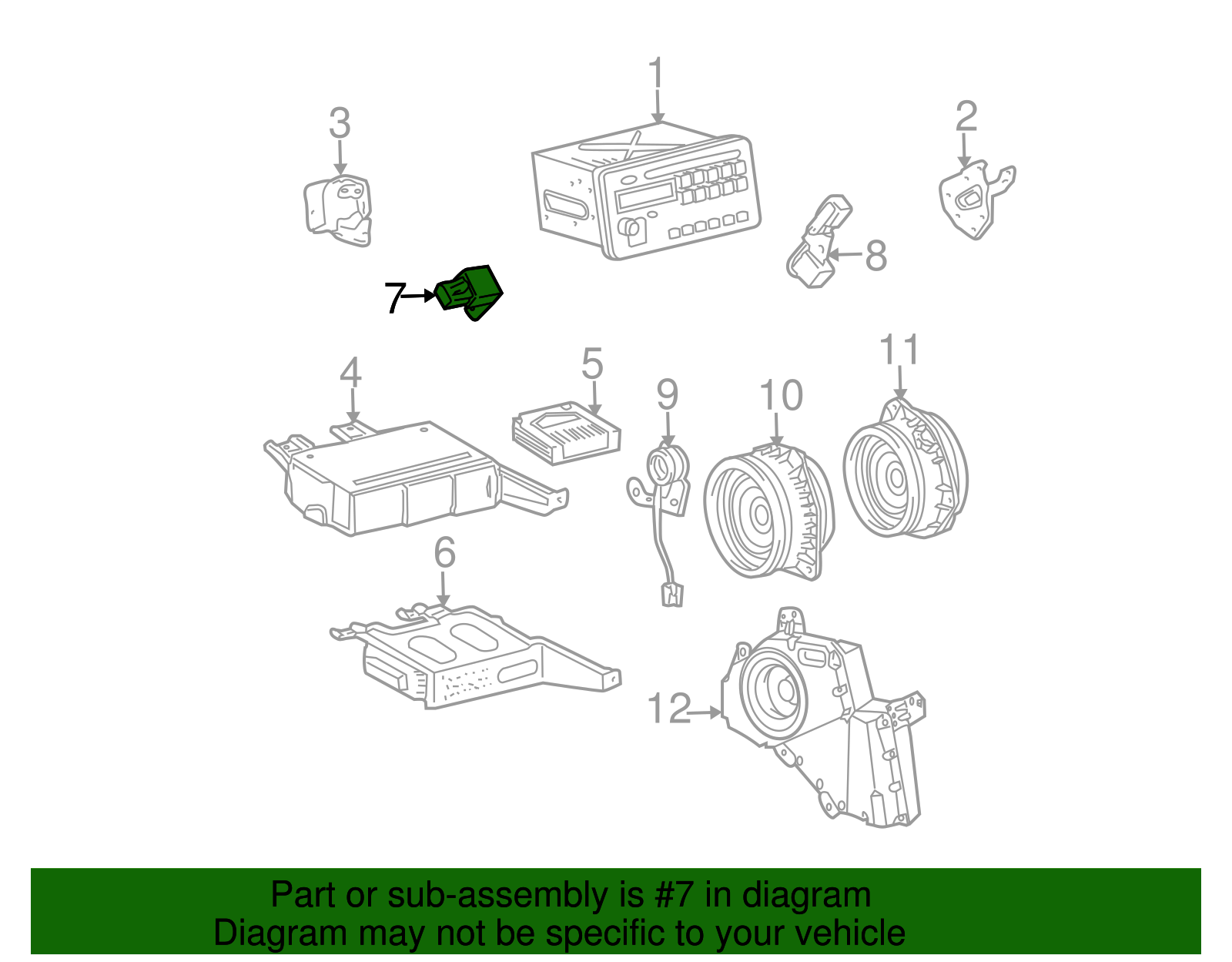 1
3
2
8
7
4
5
9
10
11
6
12

Part or sub-assembly is #7 in diagram
Diagram may not be specific to your vehicle